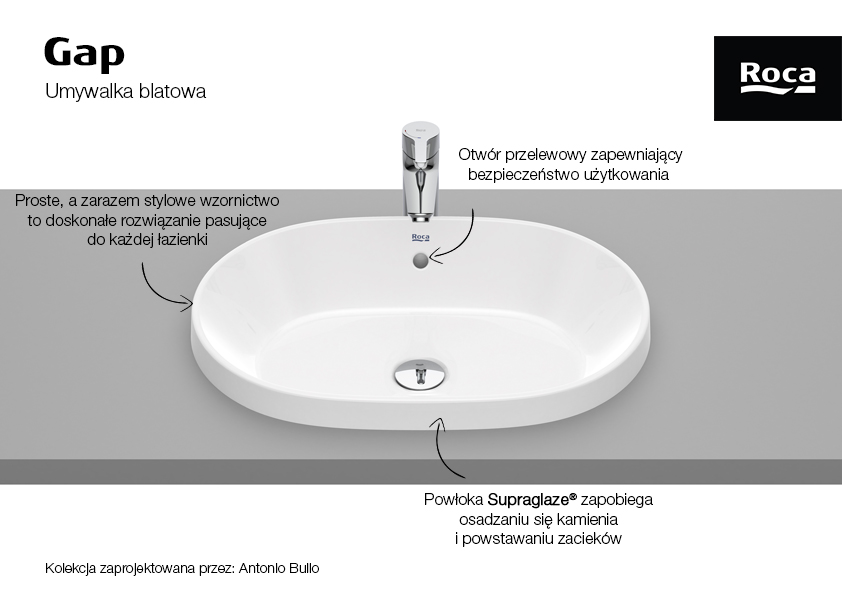 Gap
Umywalka blatowa

Roca

Otwór przelewowy zapewniający bezpieczeństwo użytkowania

Proste, a zarazem stylowe wzornictwo to doskonałe rozwiązanie pasujące do każdej łazienki

Roca

Powłoka Supraglaze® zapobiega osadzaniu się kamienia i powstawaniu zacieków

Kolekcja zaprojektowana przez: Antonio Bullo