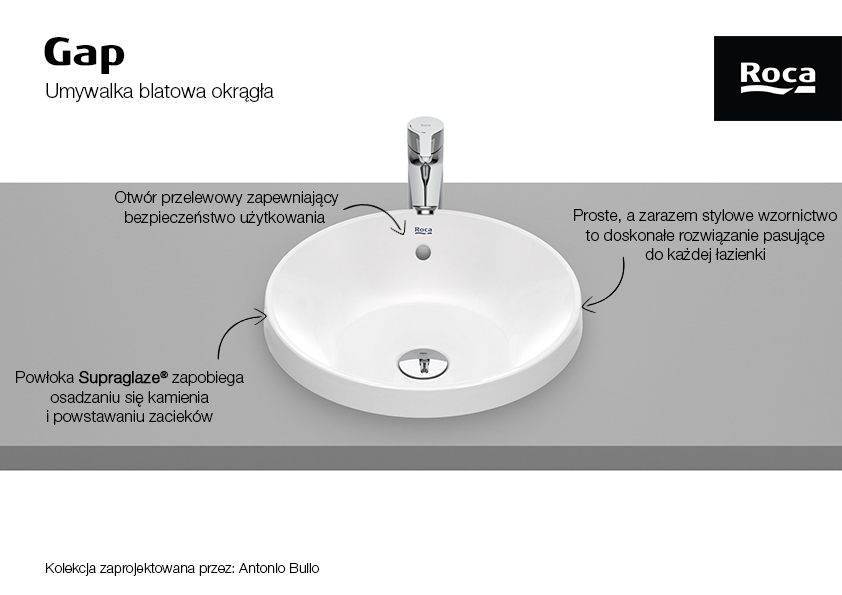 Gap

Umywalka blatowa okrągła

Roca

Otwór przelewowy zapewniający bezpieczeństwo użytkowania

Roca

Proste, a zarazem stylowe wzornictwo to doskonałe rozwiązanie pasujące do każdej łazienki

Powłoka Supraglaze® zapobiega osadzaniu się kamienia i powstawaniu zacieków

Kolekcja zaprojektowana przez: Antonio Bullo