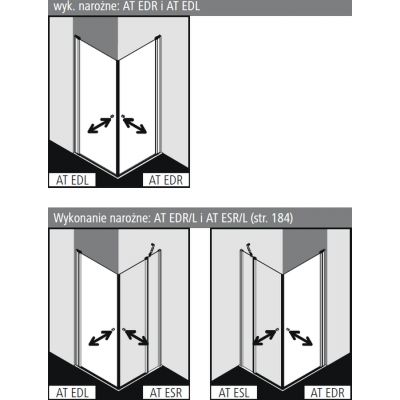 wyk. narożne: AT EDR i AT EDL

AT EDL
AT EDR

Wykonanie narożne: AT EDR/L i AT ESR/L (str. 184)

AT EDL
AT ESR

AT ESL
AT EDR