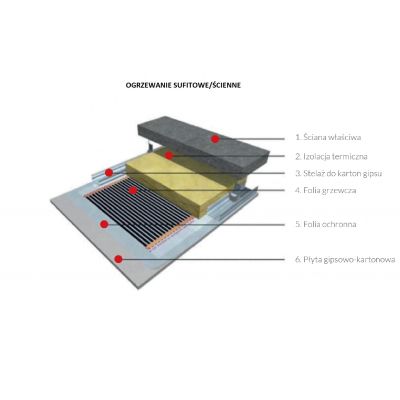 OGRZEWANIE SUFITOWE/ŚCIENNE

1. Ściana właściwa

2. Izolacja termiczna

3. Stelaż do karton gipsu

4. Folia grzewcza

5. Folia ochronna

6. Płyta gipsowo-kartonowa