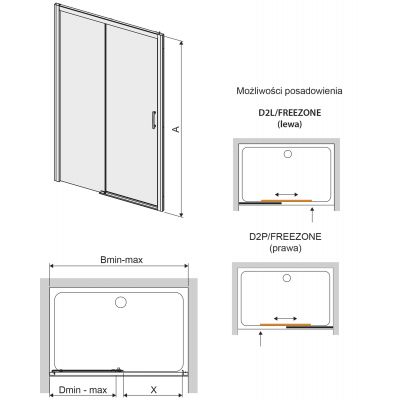 A

Możliwości posadowienia

D2L/FREEZONE
(lewa)

D2P/FREEZONE
(prawa)

Bmin-max

Dmin - max

X