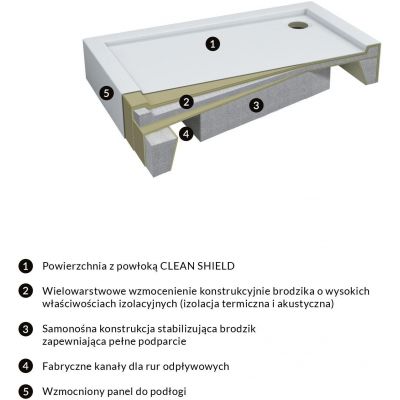 1

5

2

3

4

1 Powierzchnia z powłoką CLEAN SHIELD

2 Wielowarstwowe wzmocenienie konstrukcyjnie brodzika o wysokich właściwościach izolacyjnych (izolacja termiczna i akustyczna)

3 Samonośna konstrukcja stabilizująca brodzik zapewniająca pełne podparcie

4 Fabryczne kanały dla rur odpływowych

5 Wzmocniony panel do podłogi