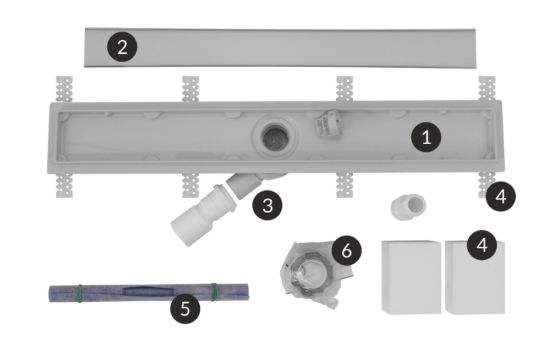 2

1

3

4

6

4

5